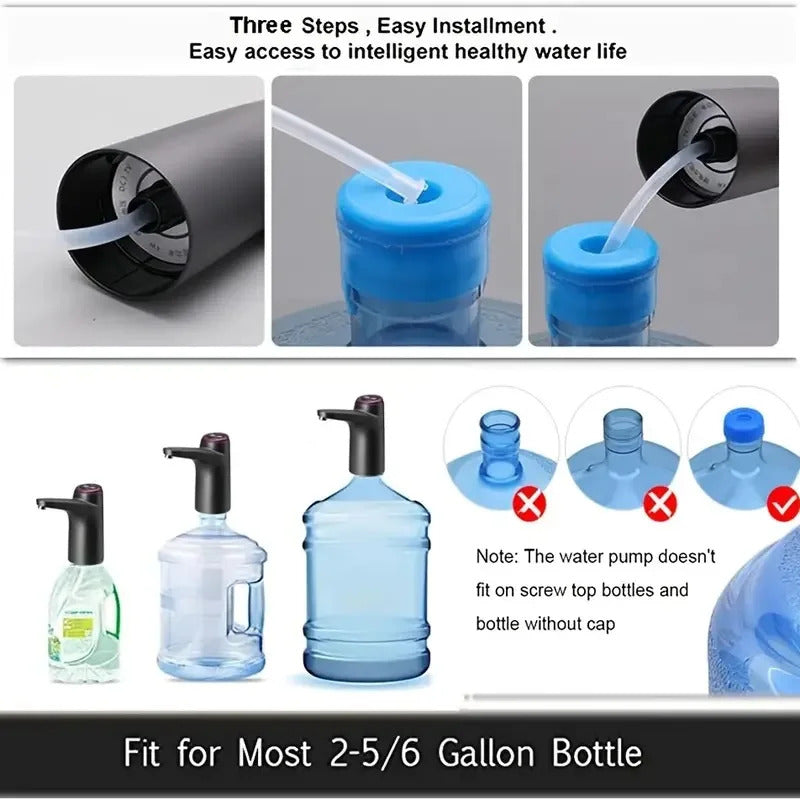 Three Steps , Easy Installment .
Easy access to intelligent healthy water life

Note: The water pump doesn't fit on screw top bottles and bottle without cap

Fit for Most 2-5/6 Gallon Bottle